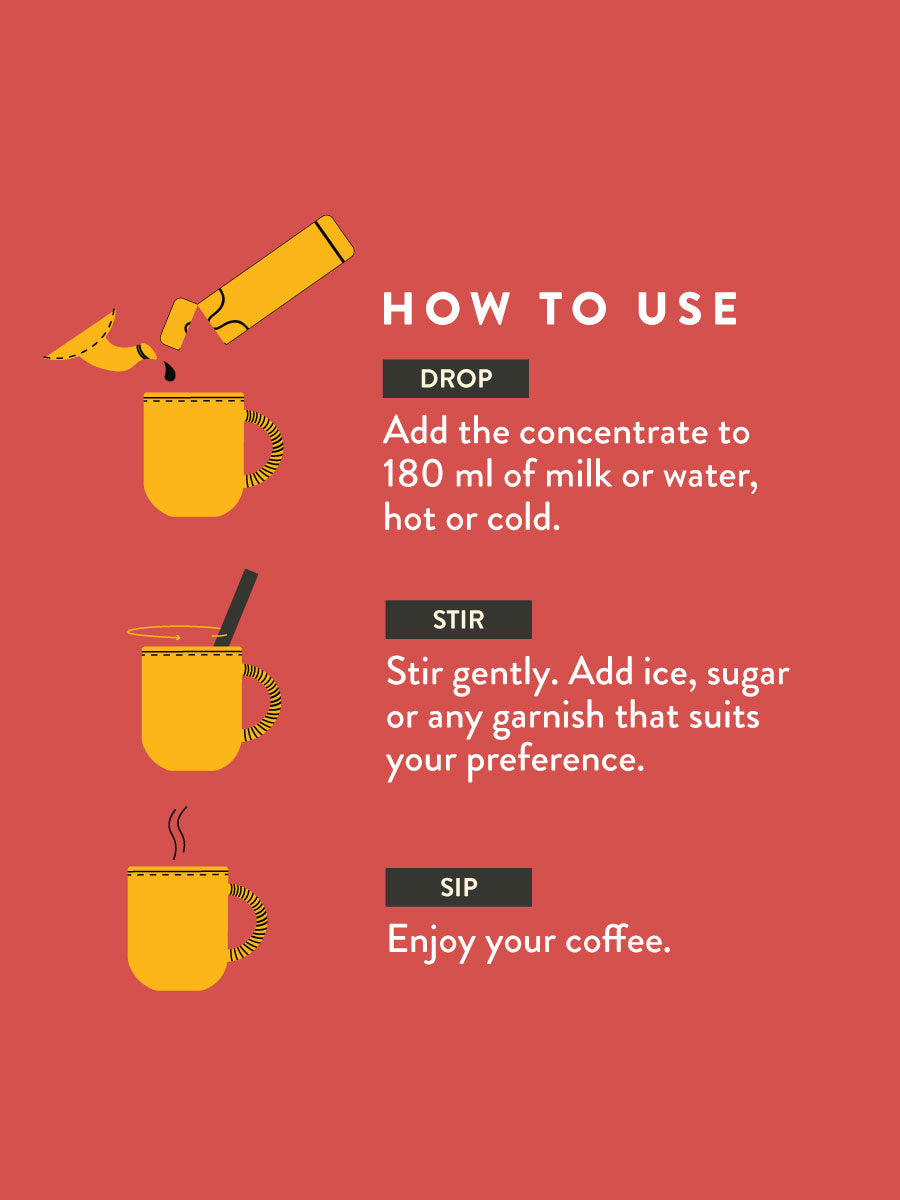 HOW TO USE

DROP

Add the concentrate to 180 ml of milk or water, hot or cold.

STIR

Stir gently. Add ice, sugar or any garnish that suits your preference.

SIP

Enjoy your coffee.