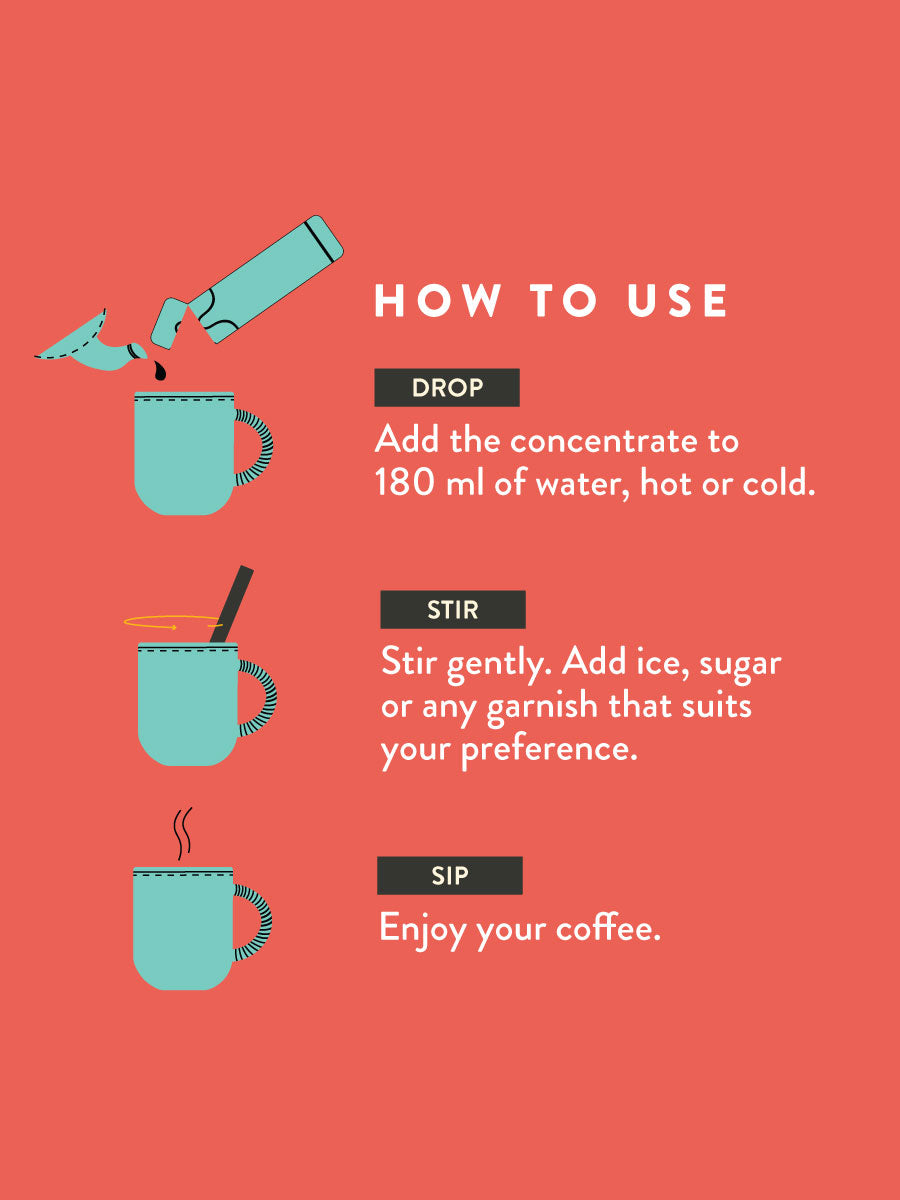 HOW TO USE

DROP

Add the concentrate to 180 ml of water, hot or cold.

STIR

Stir gently. Add ice, sugar or any garnish that suits your preference.

SIP

Enjoy your coffee.