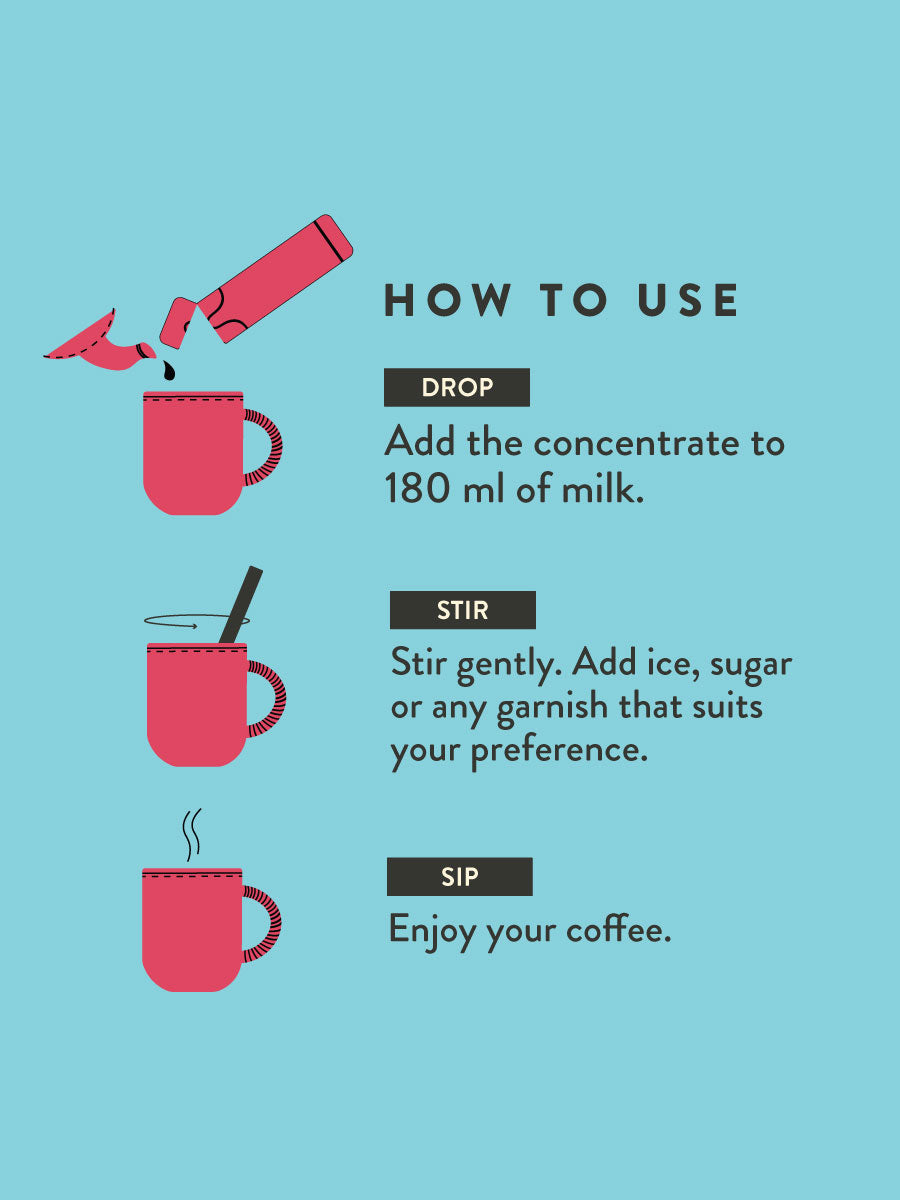 HOW TO USE

DROP

Add the concentrate to 180 ml of milk.

STIR

Stir gently. Add ice, sugar or any garnish that suits your preference.

SIP

Enjoy your coffee.