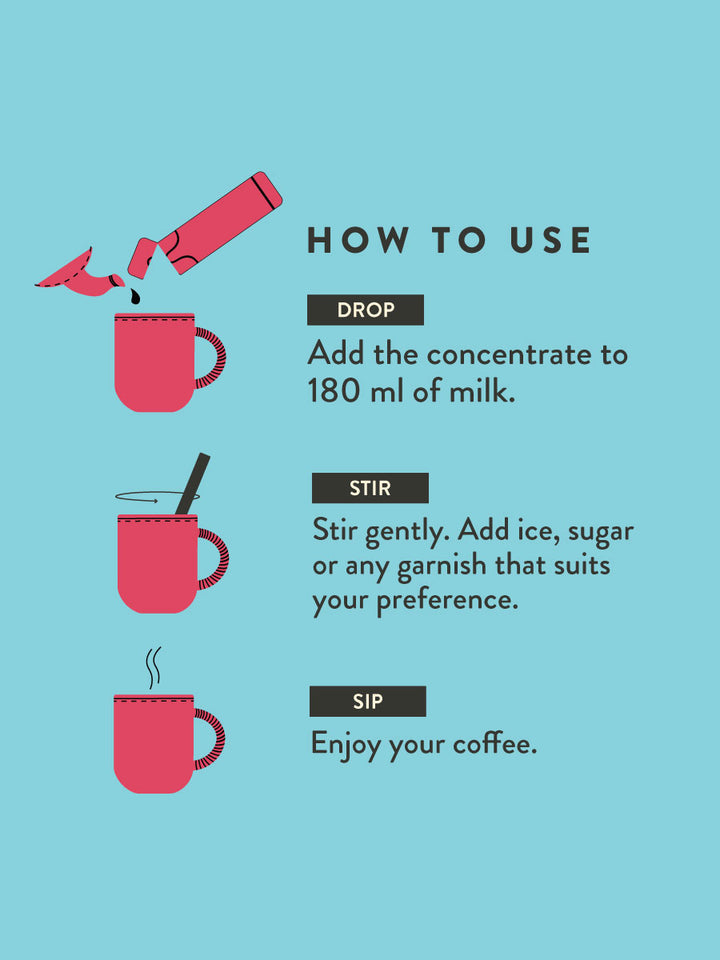 HOW TO USE

DROP

Add the concentrate to 180 ml of milk.

STIR

Stir gently. Add ice, sugar or any garnish that suits your preference.

SIP

Enjoy your coffee.