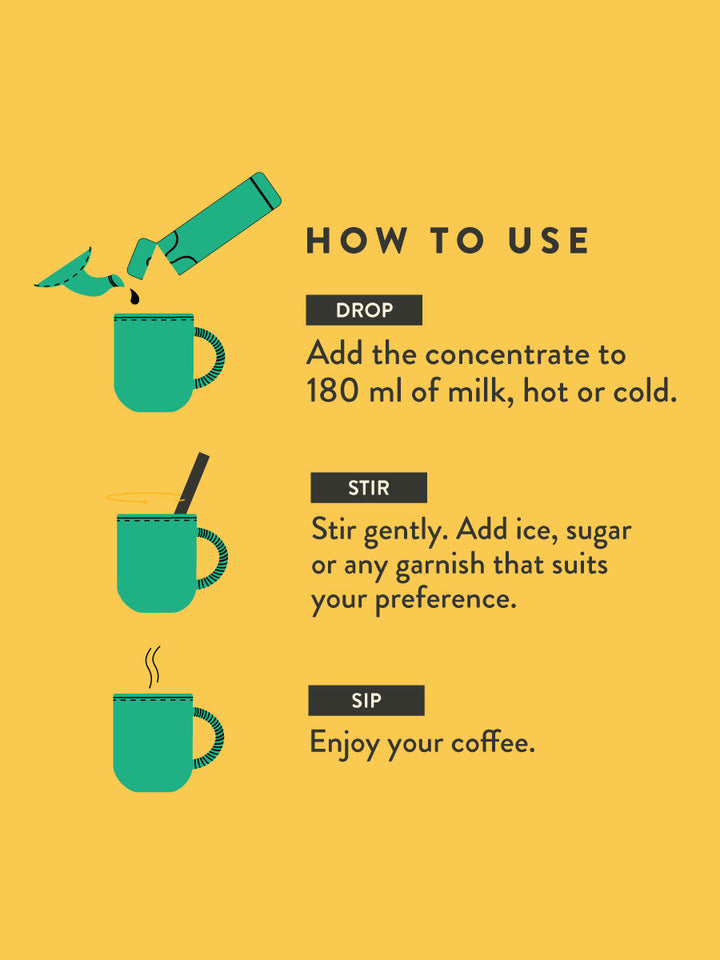 HOW TO USE

DROP

Add the concentrate to 180 ml of milk, hot or cold.

STIR

Stir gently. Add ice, sugar or any garnish that suits your preference.

SIP

Enjoy your coffee.