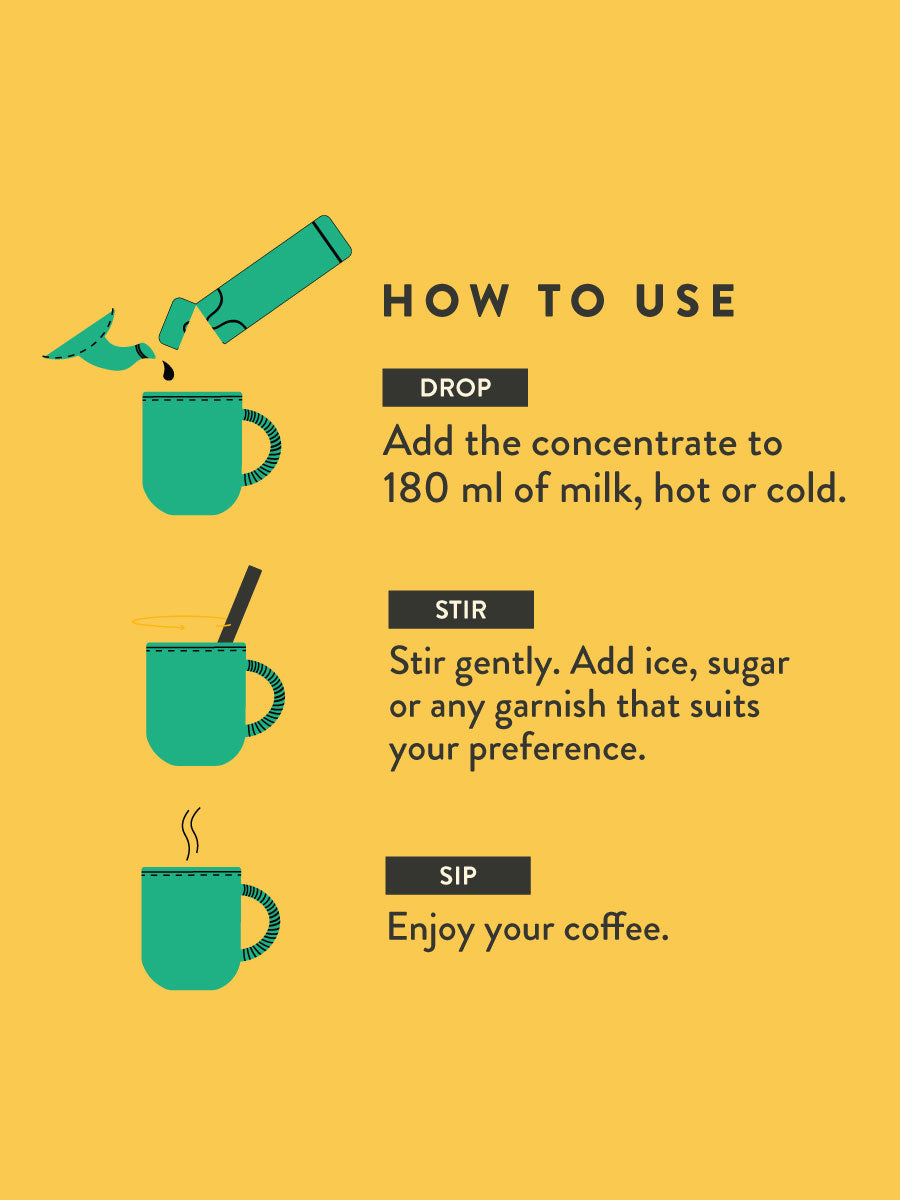 HOW TO USE

DROP

Add the concentrate to 180 ml of milk, hot or cold.

STIR

Stir gently. Add ice, sugar or any garnish that suits your preference.

SIP

Enjoy your coffee.