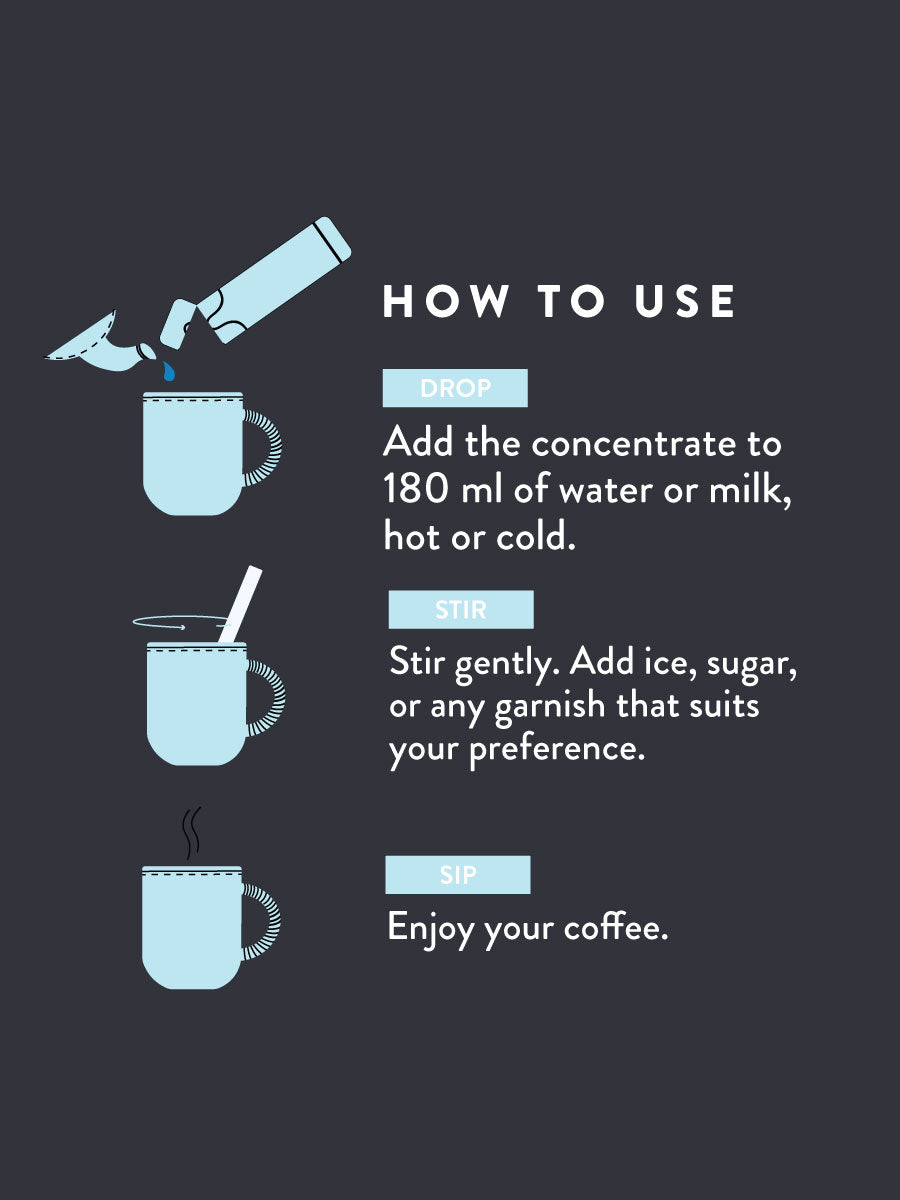 HOW TO USE

DROP

Add the concentrate to 180 ml of water or milk, hot or cold.

STIR

Stir gently. Add ice, sugar, or any garnish that suits your preference.

SIP

Enjoy your coffee.