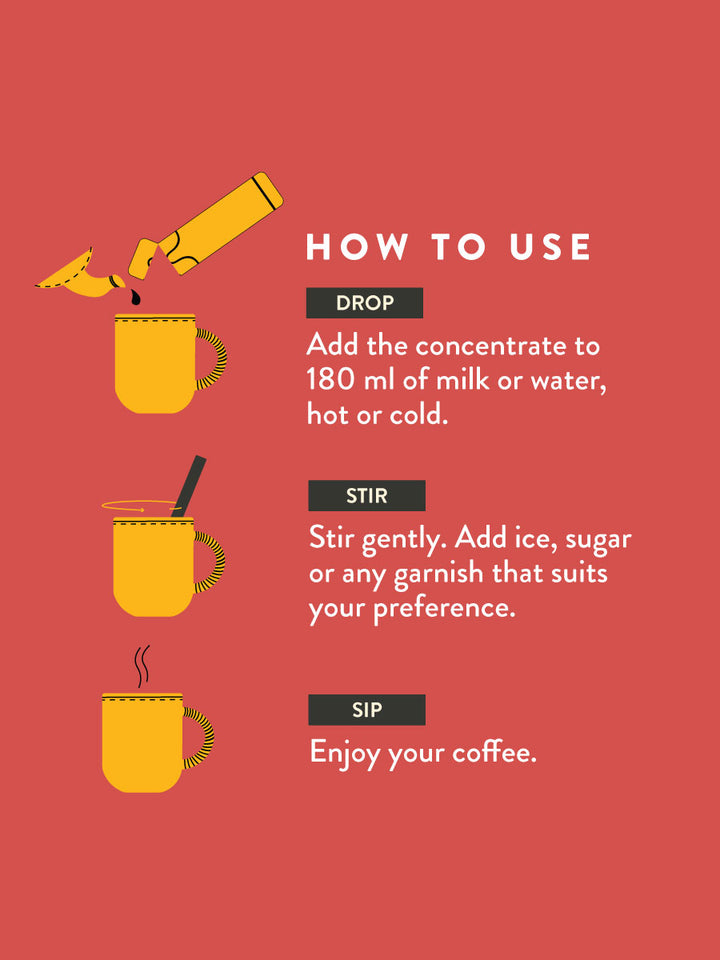 HOW TO USE

DROP

Add the concentrate to 180 ml of milk or water, hot or cold.

STIR

Stir gently. Add ice, sugar or any garnish that suits your preference.

SIP

Enjoy your coffee.